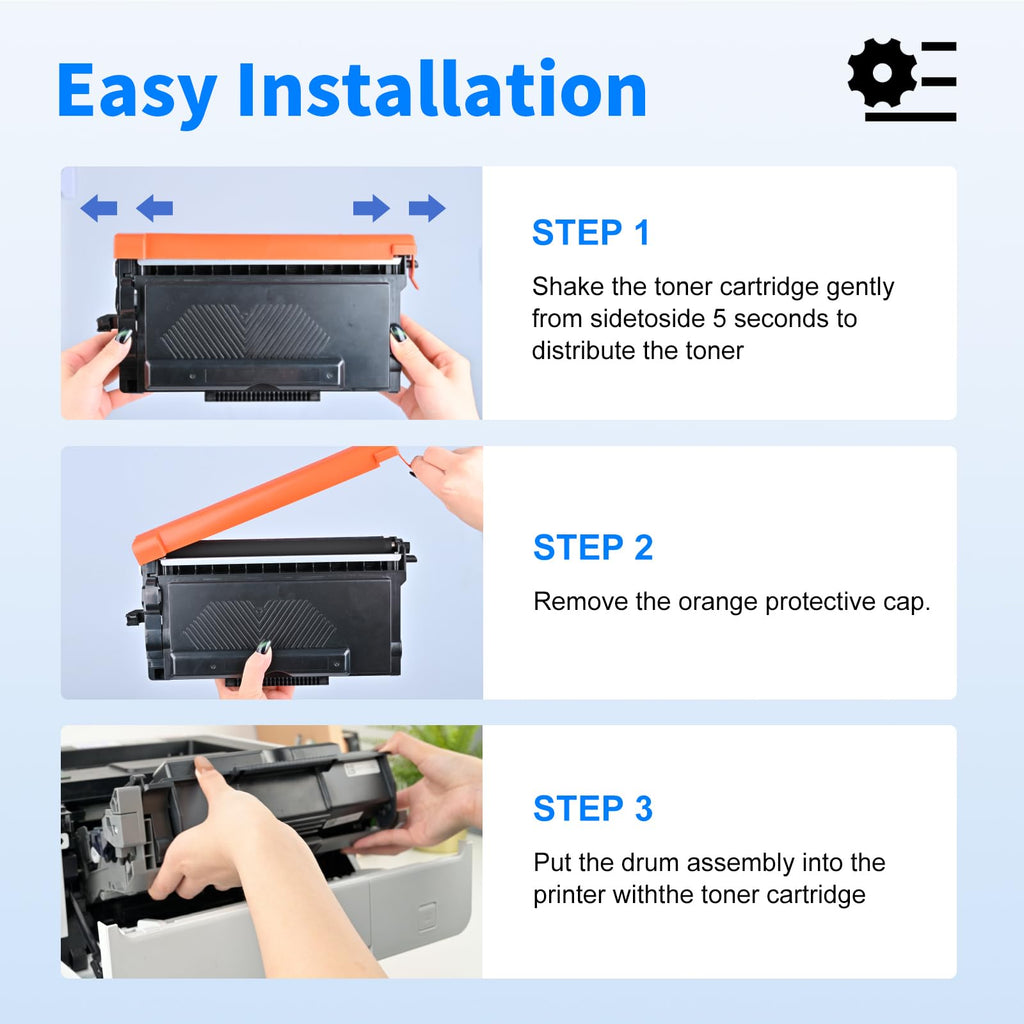 Easy Installation

STEP 1

Shake the toner cartridge gently from sidetoside 5 seconds to distribute the toner

STEP 2

Remove the orange protective cap.

STEP 3

Put the drum assembly into the printer withthe toner cartridge