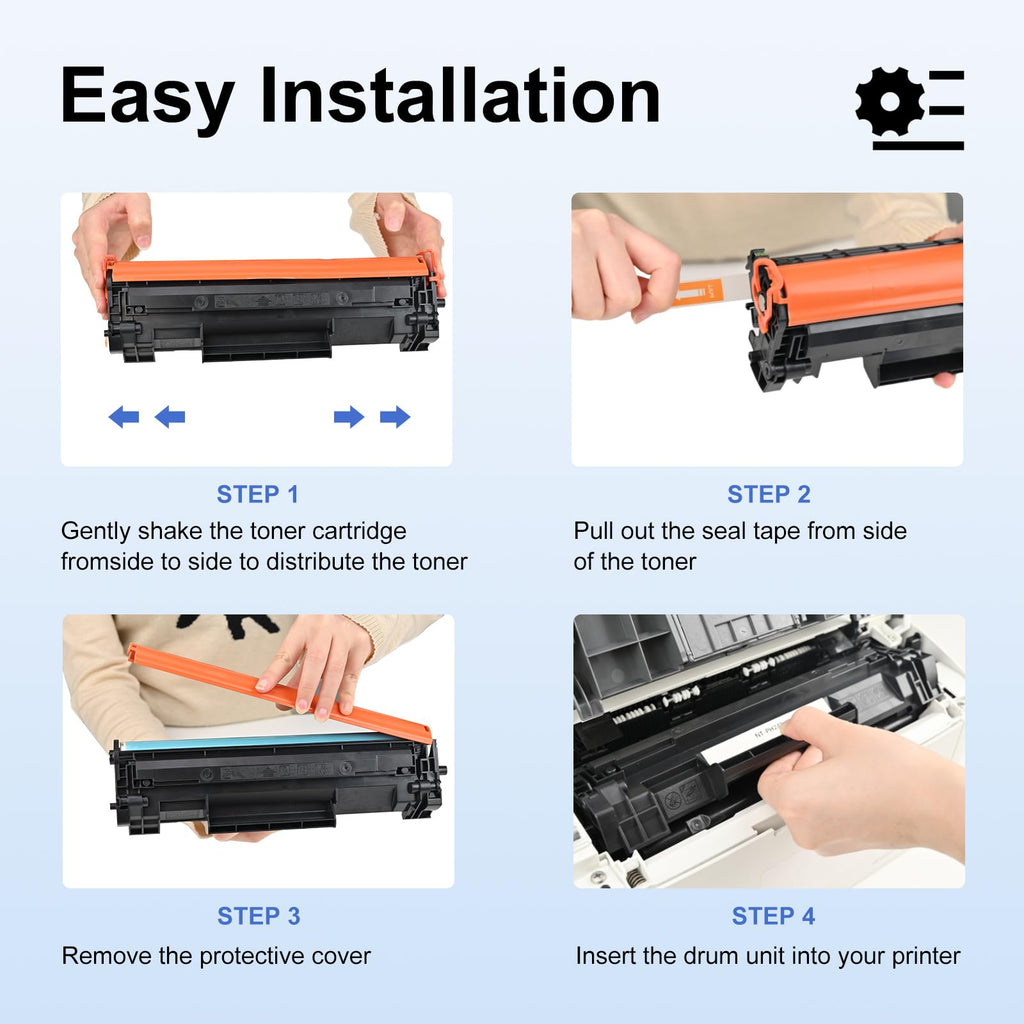 Easy Installation

STEP 1
Gently shake the toner cartridge fromside to side to distribute the toner

STEP 2
Pull out the seal tape from side of the toner

STEP 3
Remove the protective cover

STEP 4
Insert the drum unit into your printer