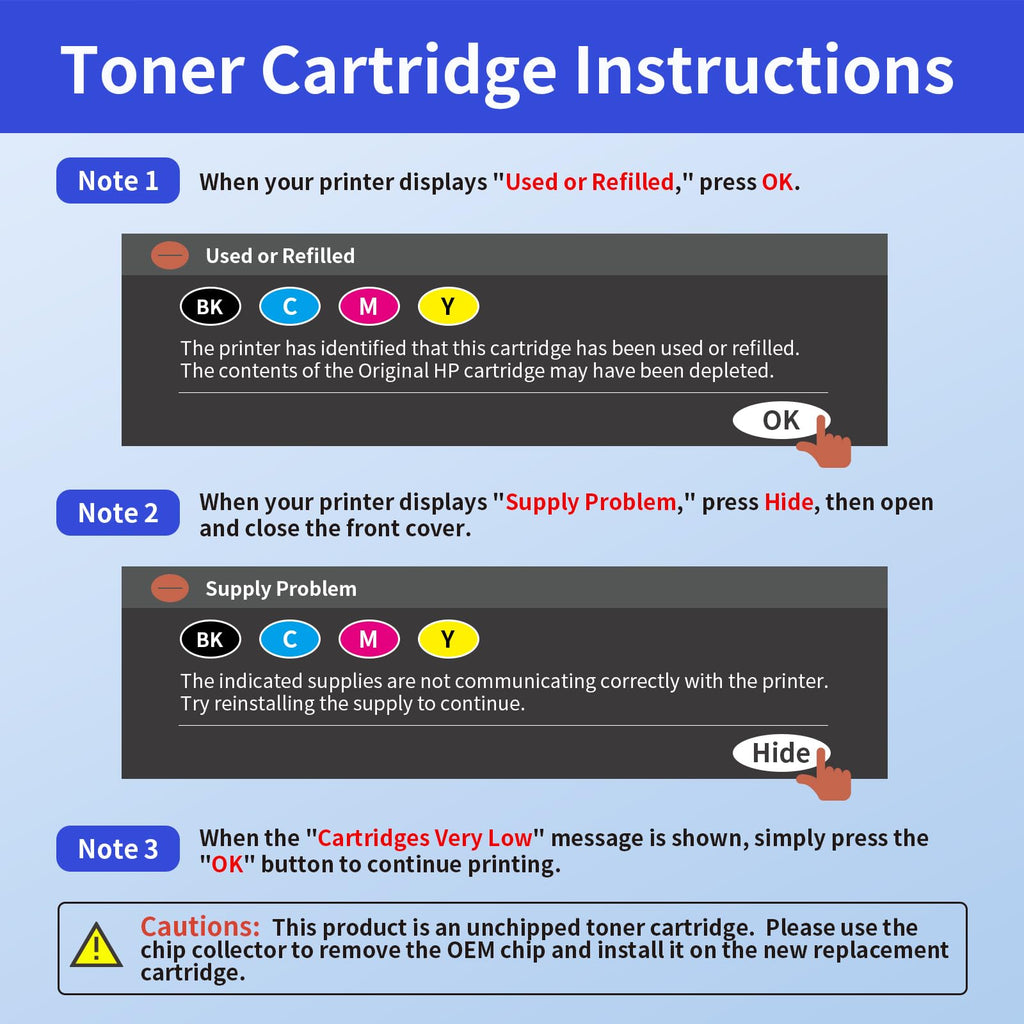 Toner Cartridge Instructions

Note 1 When your printer displays "Used or Refilled," press OK.

Used or Refilled

BK C M Y

The printer has identified that this cartridge has been used or refilled. The contents of the Original HP cartridge may have been depleted.

OK

Note 2 When your printer displays "Supply Problem," press Hide, then open and close the front cover.

Supply Problem

BK C M Y

The indicated supplies are not communicating correctly with the printer. Try reinstalling the supply to continue.

Hide

Note 3 When the "Cartridges Very Low" message is shown, simply press the "OK" button to continue printing.

Cautions: This product is an unchipped toner cartridge. Please use the chip collector to remove the OEM chip and install it on the new replacement cartridge.