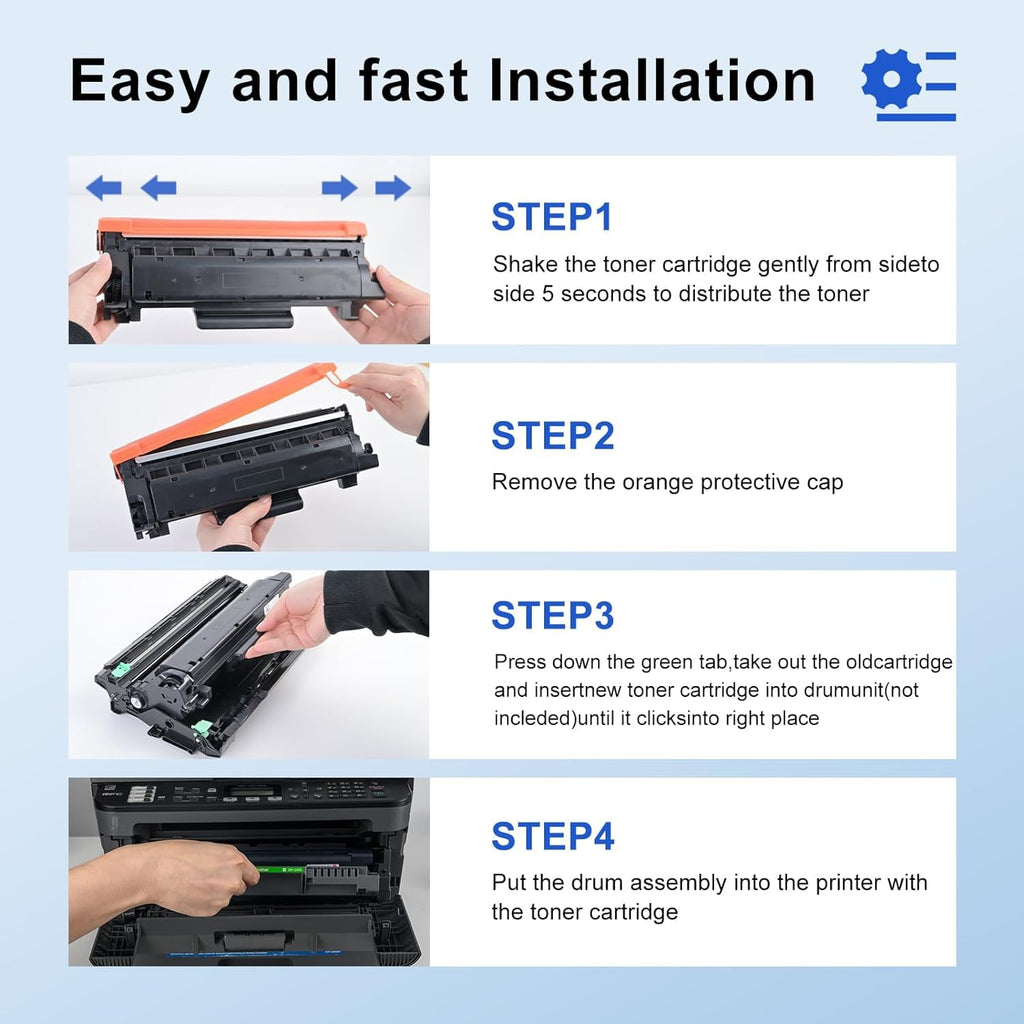 Easy and fast Installation

STEP1

Shake the toner cartridge gently from sideto side 5 seconds to distribute the toner

STEP2

Remove the orange protective cap

STEP3

Press down the green tab,take out the oldcartridge and insertnew toner cartridge into drumunit(not incleded)until it clicksinto right place

STEP4

Put the drum assembly into the printer with the toner cartridge