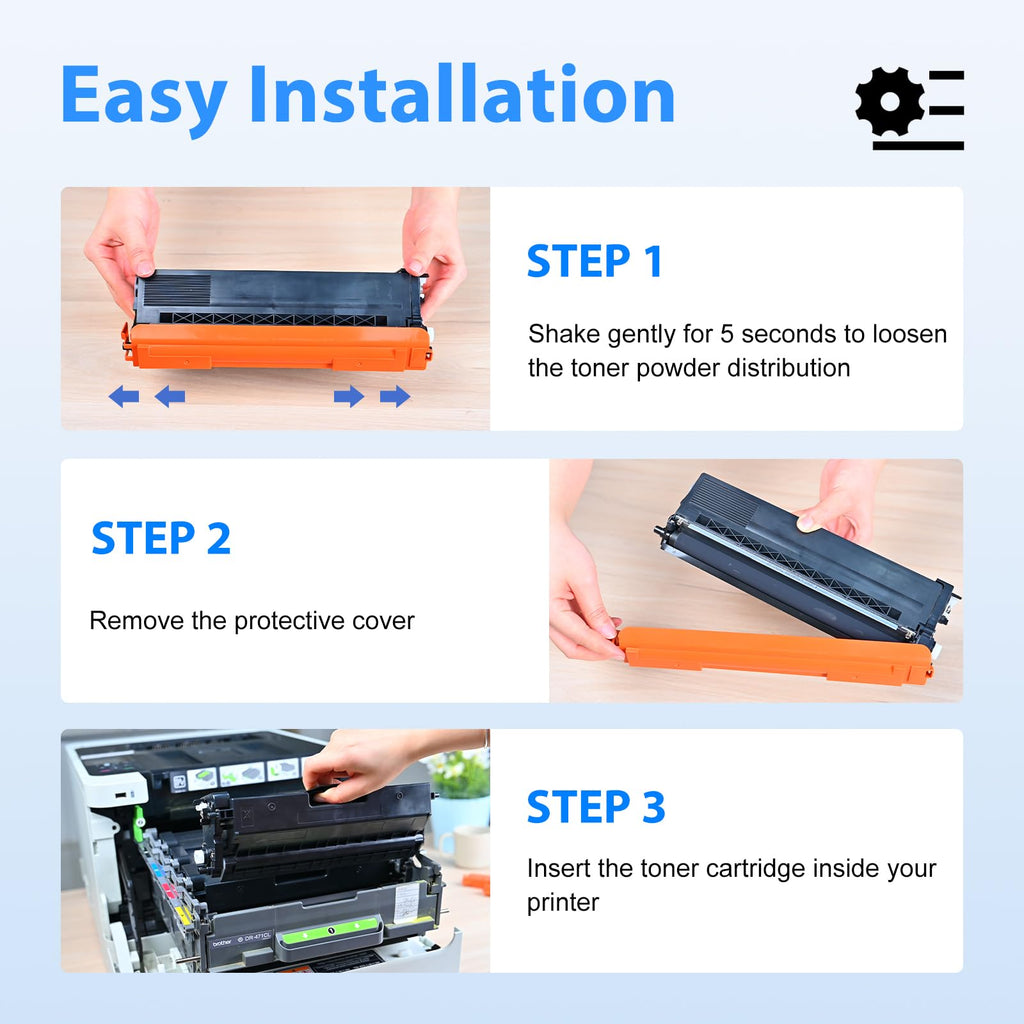 Easy Installation

STEP 1

Shake gently for 5 seconds to loosen the toner powder distribution

STEP 2

Remove the protective cover

STEP 3

Insert the toner cartridge inside your printer

brother DR-471CL