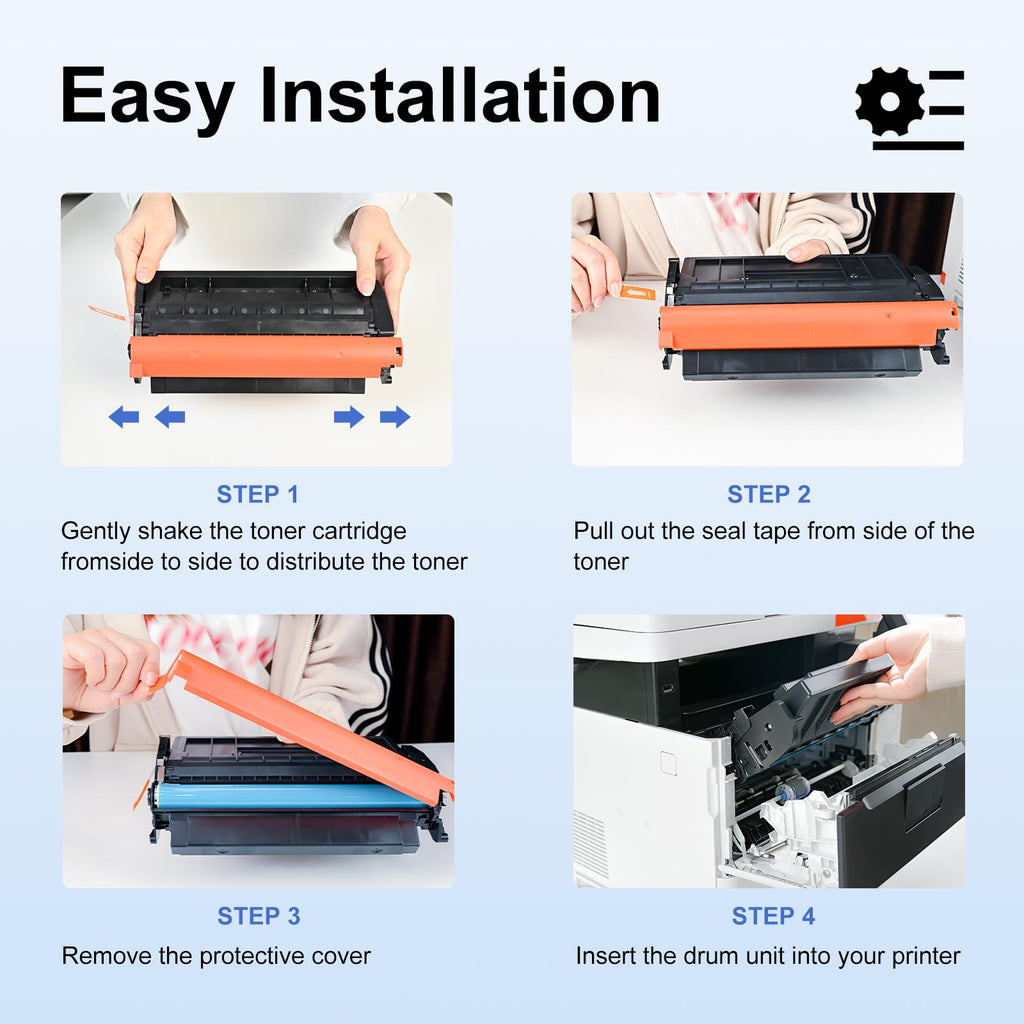 Easy Installation

STEP 1

Gently shake the toner cartridge fromside to side to distribute the toner

STEP 2

Pull out the seal tape from side of the toner

STEP 3

Remove the protective cover

STEP 4

Insert the drum unit into your printer