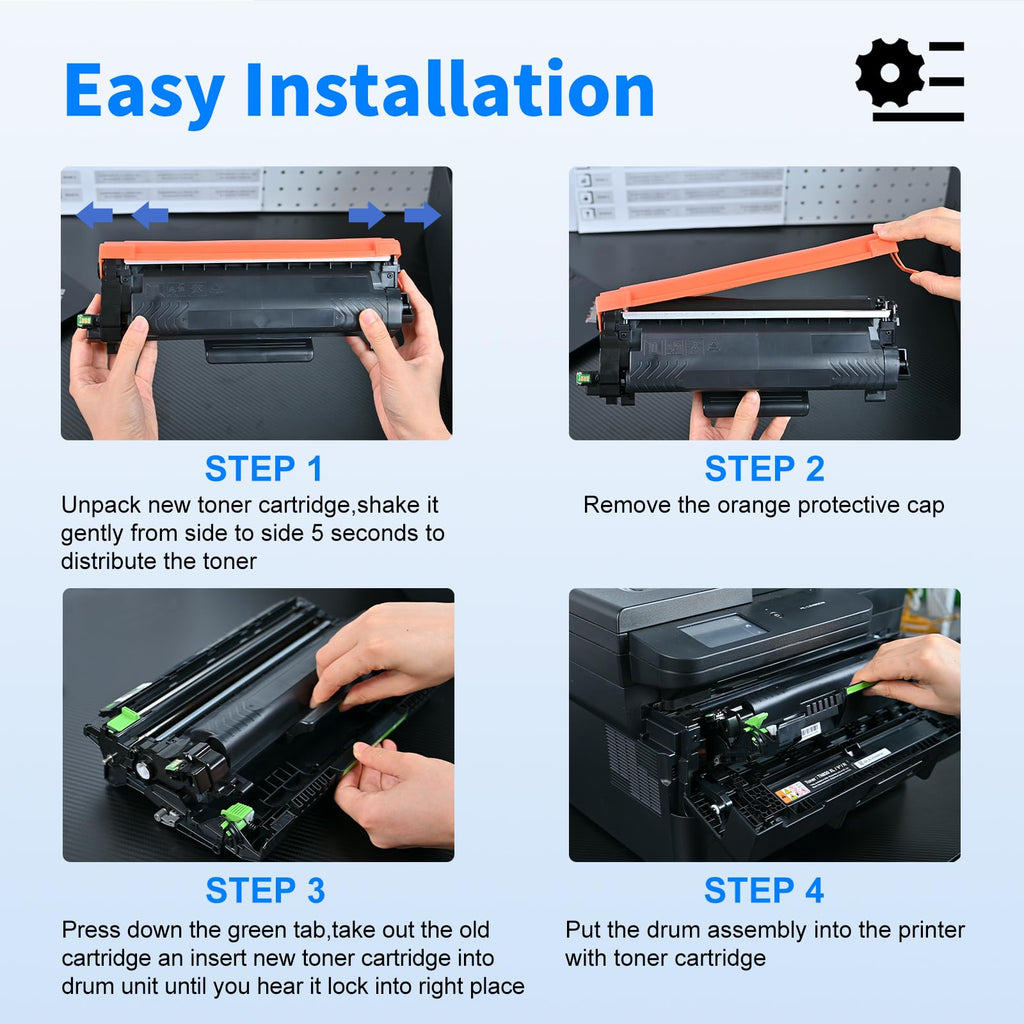 Easy Installation

STEP 1
Unpack new toner cartridge,shake it gently from side to side 5 seconds to distribute the toner

STEP 2
Remove the orange protective cap

STEP 3
Press down the green tab,take out the old cartridge an insert new toner cartridge into drum unit until you hear it lock into right place

STEP 4
Put the drum assembly into the printer with toner cartridge