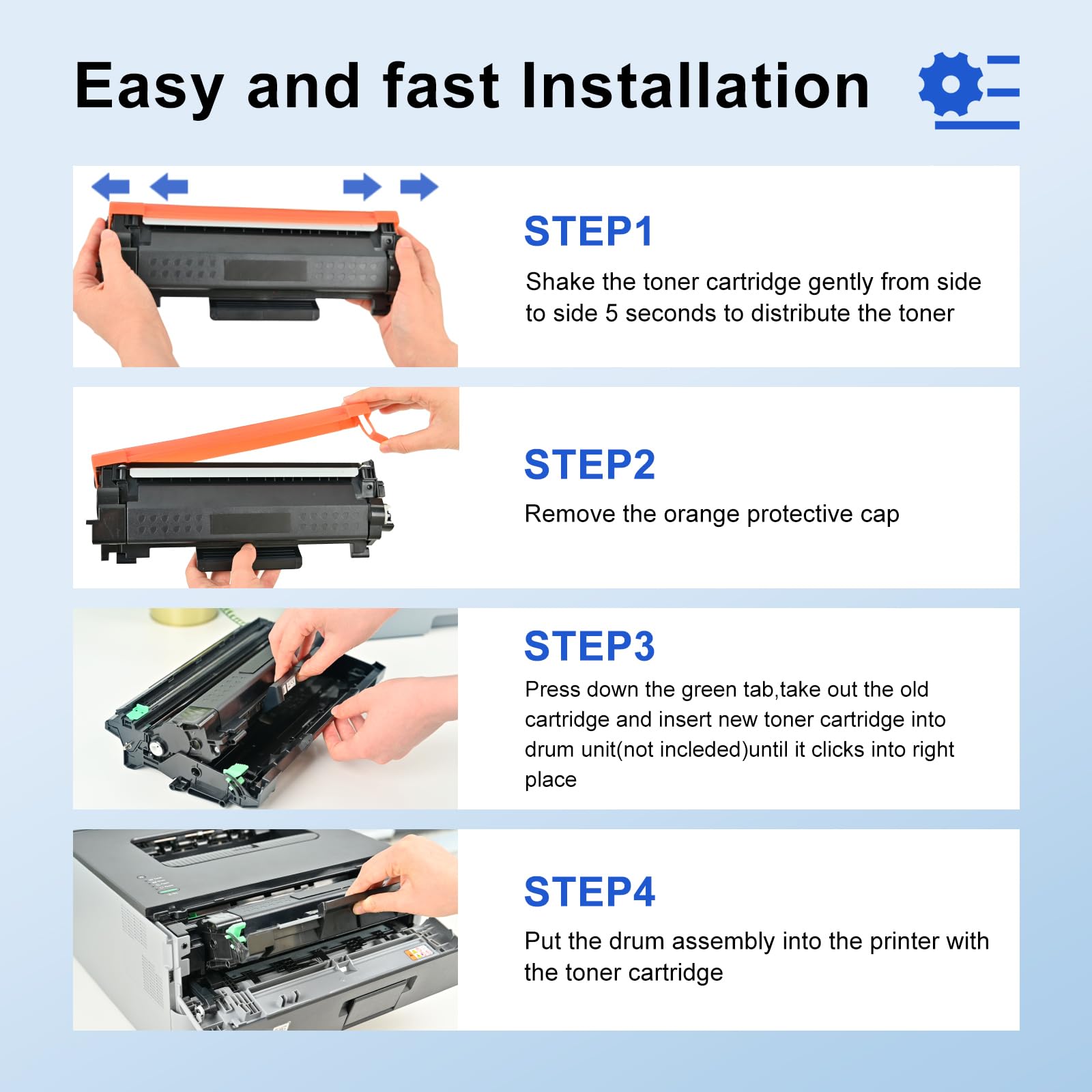 Easy and fast Installation

STEP1

Shake the toner cartridge gently from side to side 5 seconds to distribute the toner

STEP2

Remove the orange protective cap

STEP3

Press down the green tab,take out the old cartridge and insert new toner cartridge into drum unit(not incleded)until it clicks into right place

STEP4

Put the drum assembly into the printer with the toner cartridge