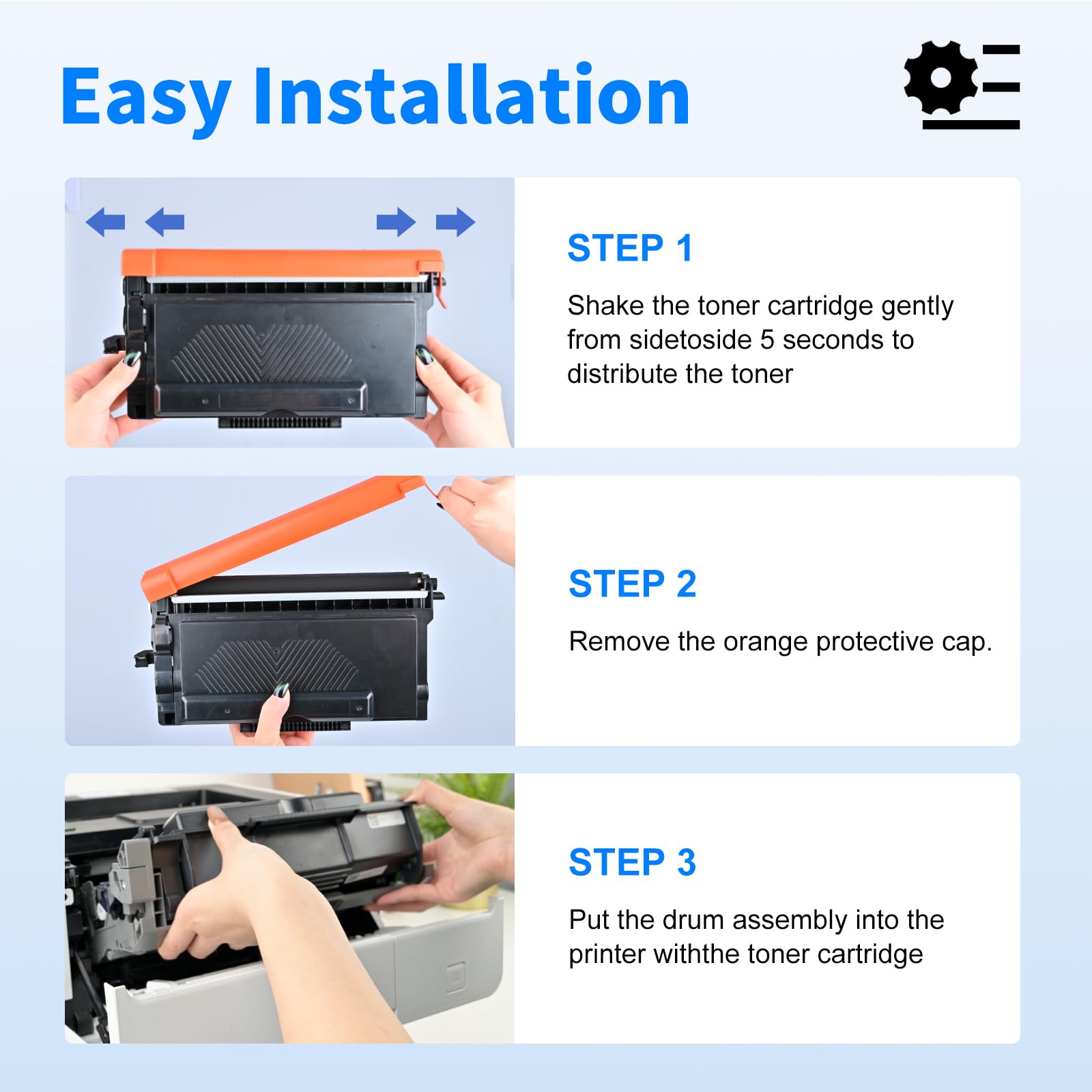 Easy Installation

STEP 1

Shake the toner cartridge gently from sidetoside 5 seconds to distribute the toner

STEP 2

Remove the orange protective cap.

STEP 3

Put the drum assembly into the printer withthe toner cartridge