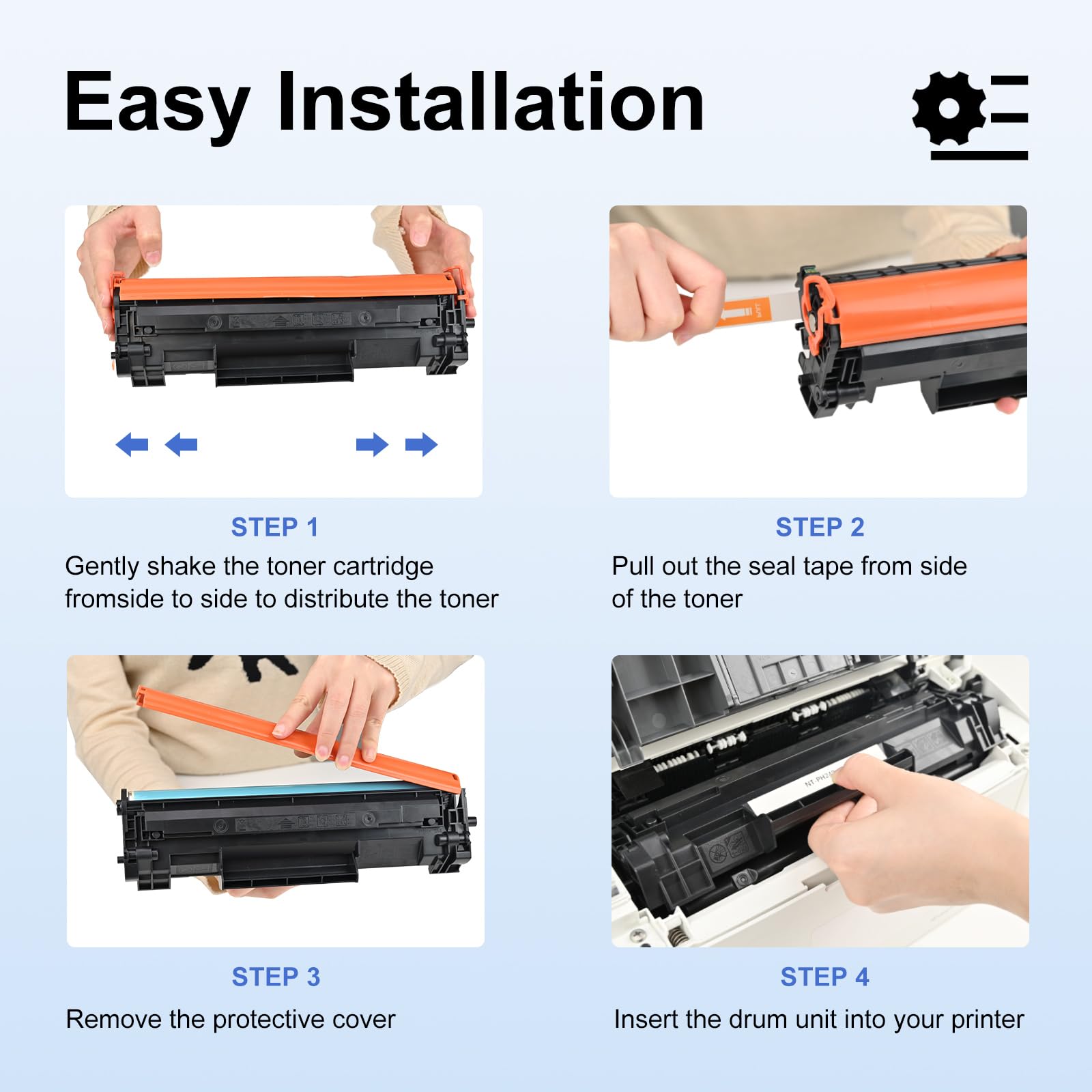 Easy Installation

STEP 1
Gently shake the toner cartridge fromside to side to distribute the toner

STEP 2
Pull out the seal tape from side of the toner

STEP 3
Remove the protective cover

STEP 4
Insert the drum unit into your printer