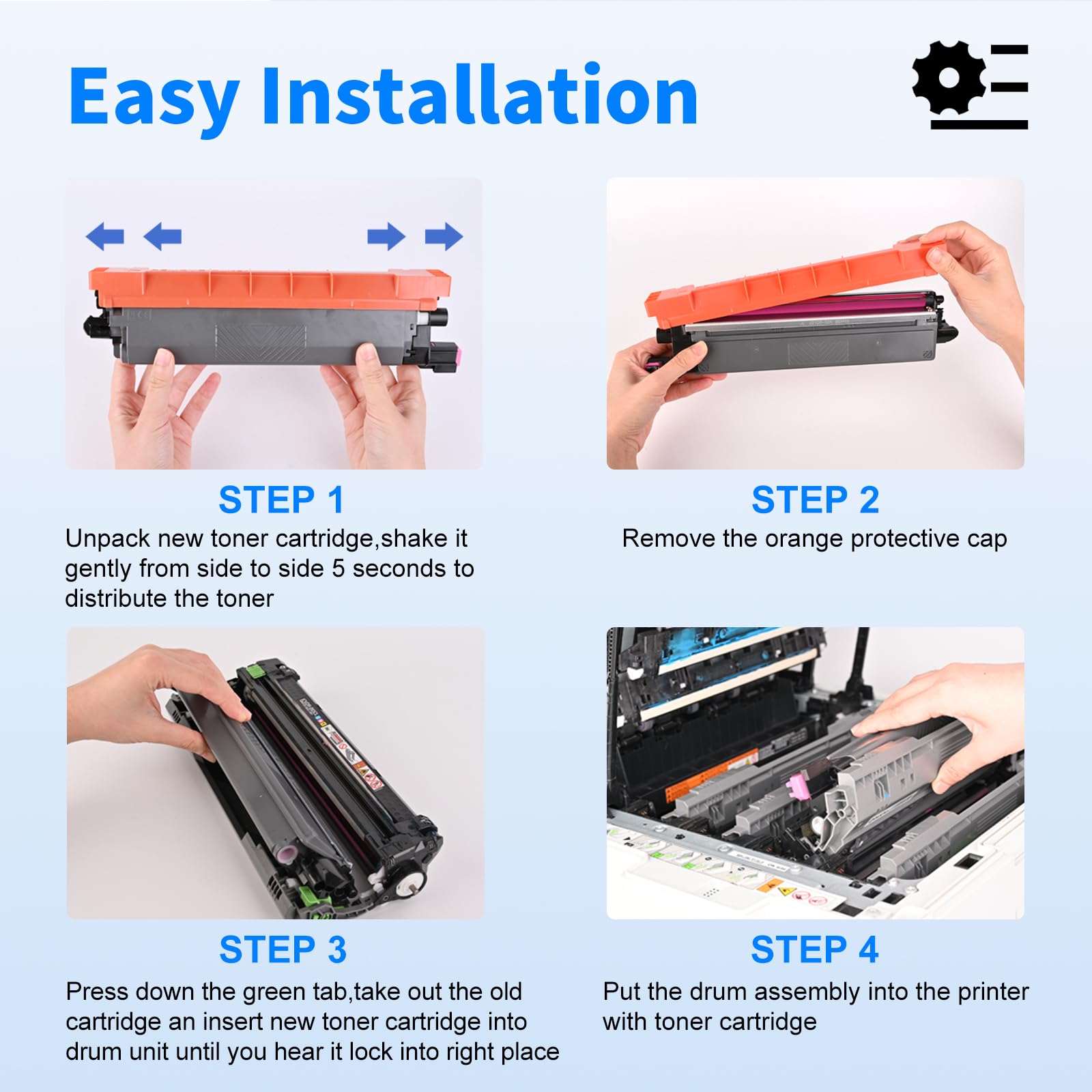 Easy Installation

STEP 1
Unpack new toner cartridge,shake it gently from side to side 5 seconds to distribute the toner

STEP 2
Remove the orange protective cap

STEP 3
Press down the green tab,take out the old cartridge an insert new toner cartridge into drum unit until you hear it lock into right place

STEP 4
Put the drum assembly into the printer with toner cartridge