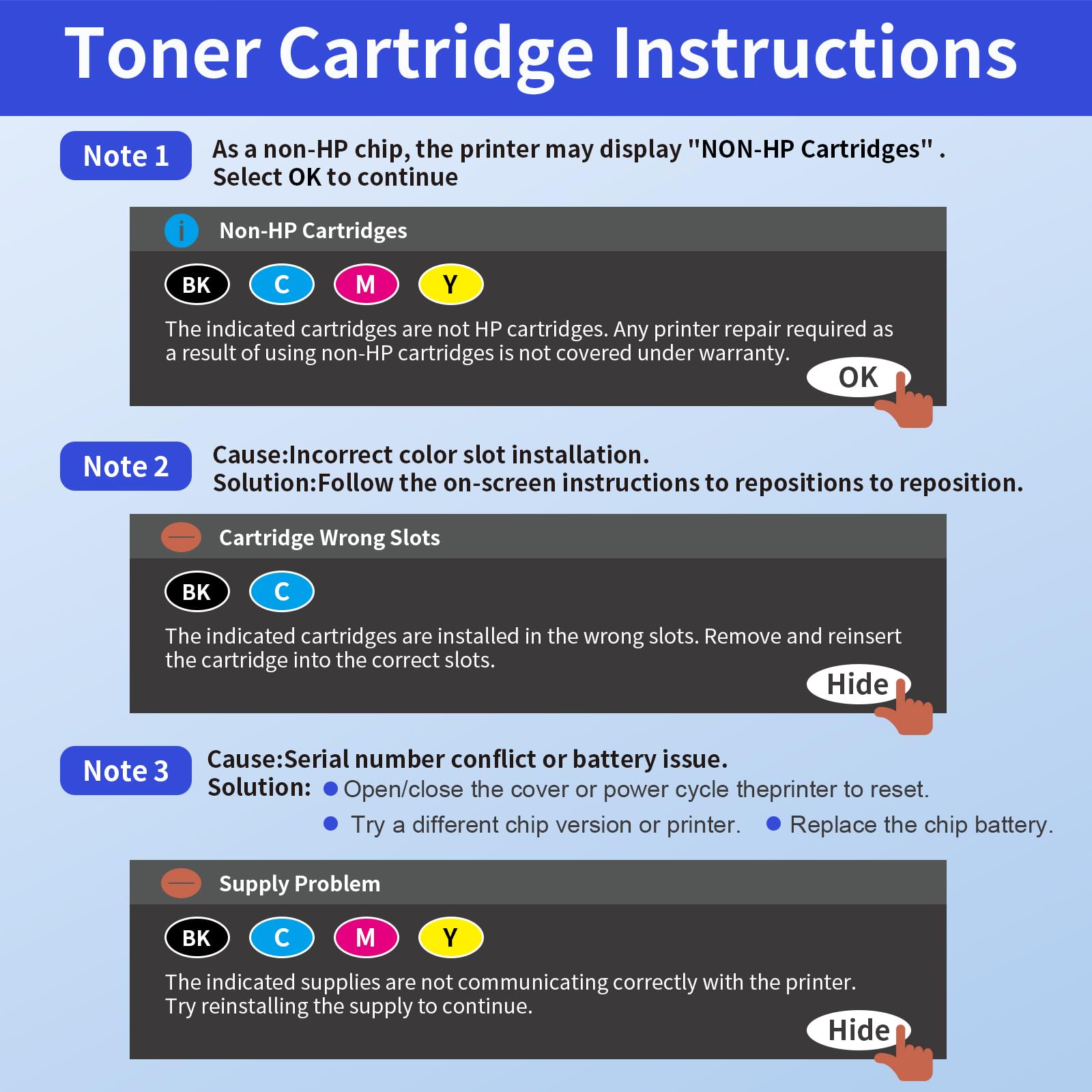 Toner Cartridge Instructions

Note 1

As a non-HP chip, the printer may display "NON-HP Cartridges" . Select OK to continue

i Non-HP Cartridges

BK C M Y

The indicated cartridges are not HP cartridges. Any printer repair required as a result of using non-HP cartridges is not covered under warranty.

OK

Note 2

Cause:Incorrect color slot installation.
Solution:Follow the on-screen instructions to repositions to reposition.

Cartridge Wrong Slots

BK C

The indicated cartridges are installed in the wrong slots. Remove and reinsert the cartridge into the correct slots.

Hide

Note 3

Cause:Serial number conflict or battery issue.
Solution: Open/close the cover or power cycle theprinter to reset.
Try a different chip version or printer. Replace the chip battery.

Supply Problem

BK C M Y

The indicated supplies are not communicating correctly with the printer. Try reinstalling the supply to continue.

Hide