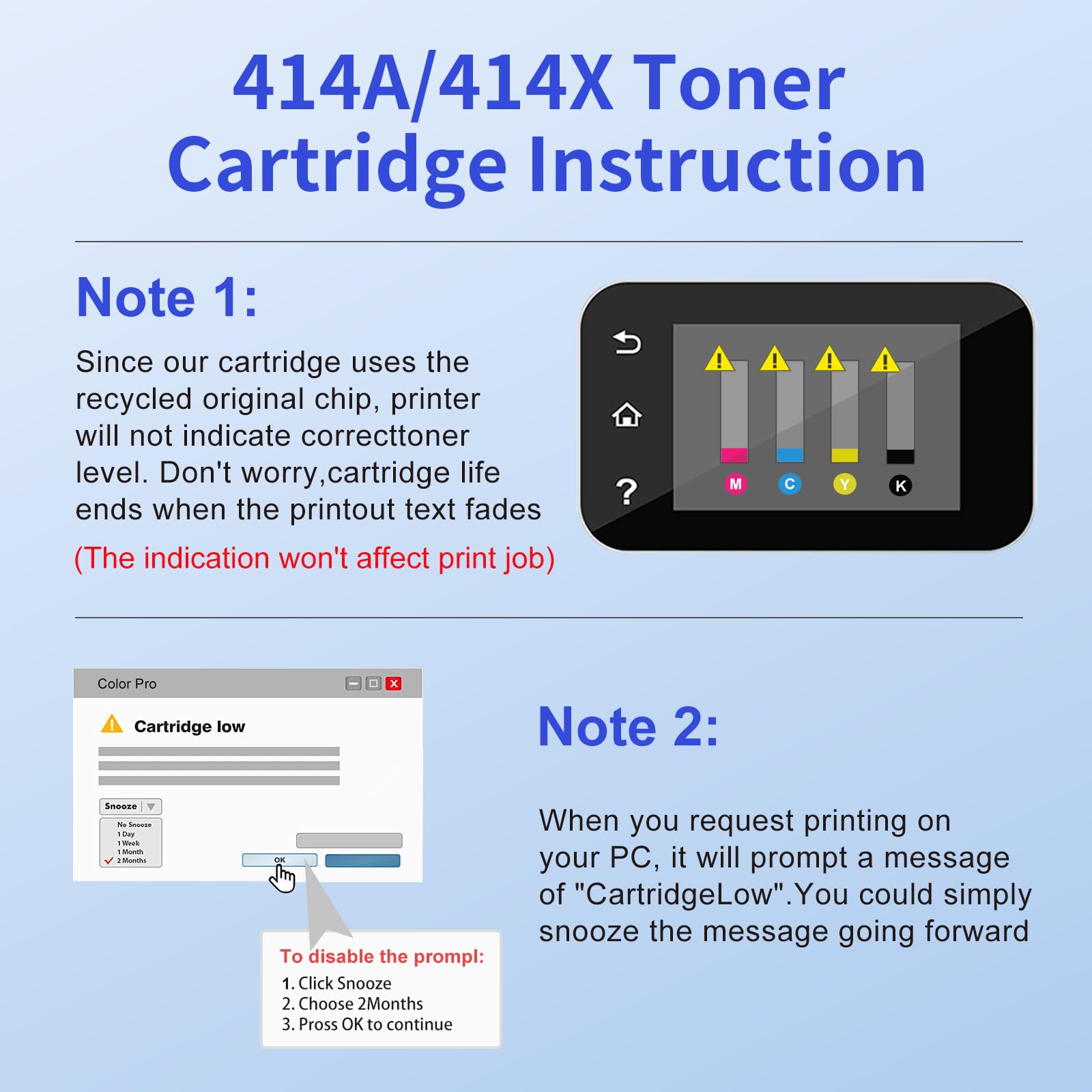 414A/414X Toner Cartridge Instruction

Note 1:

Since our cartridge uses the recycled original chip, printer will not indicate correcttoner level. Don't worry,cartridge life ends when the printout text fades

(The indication won't affect print job)

M C Y K

Color Pro

Cartridge low

Snooze

No Snooze
1 Day
1 Week
1 Month
2 Months

OK

To disable the prompl:
1. Click Snooze
2. Choose 2Months
3. Pross OK to continue

Note 2:

When you request printing on your PC, it will prompt a message of "CartridgeLow".You could simply snooze the message going forward