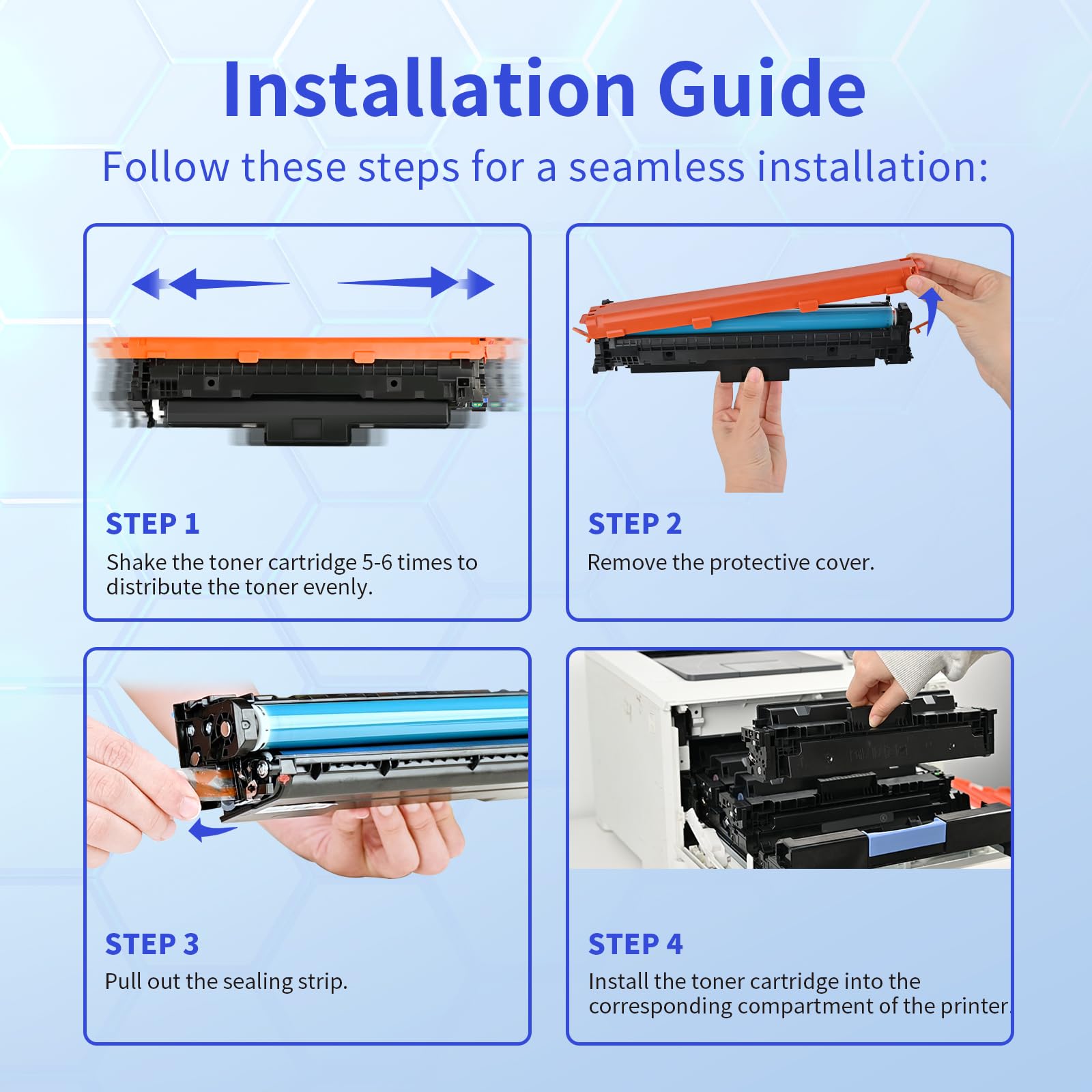 Installation Guide

Follow these steps for a seamless installation:

STEP 1

Shake the toner cartridge 5-6 times to distribute the toner evenly.

STEP 2

Remove the protective cover.

STEP 3

Pull out the sealing strip.

STEP 4

Install the toner cartridge into the corresponding compartment of the printer.