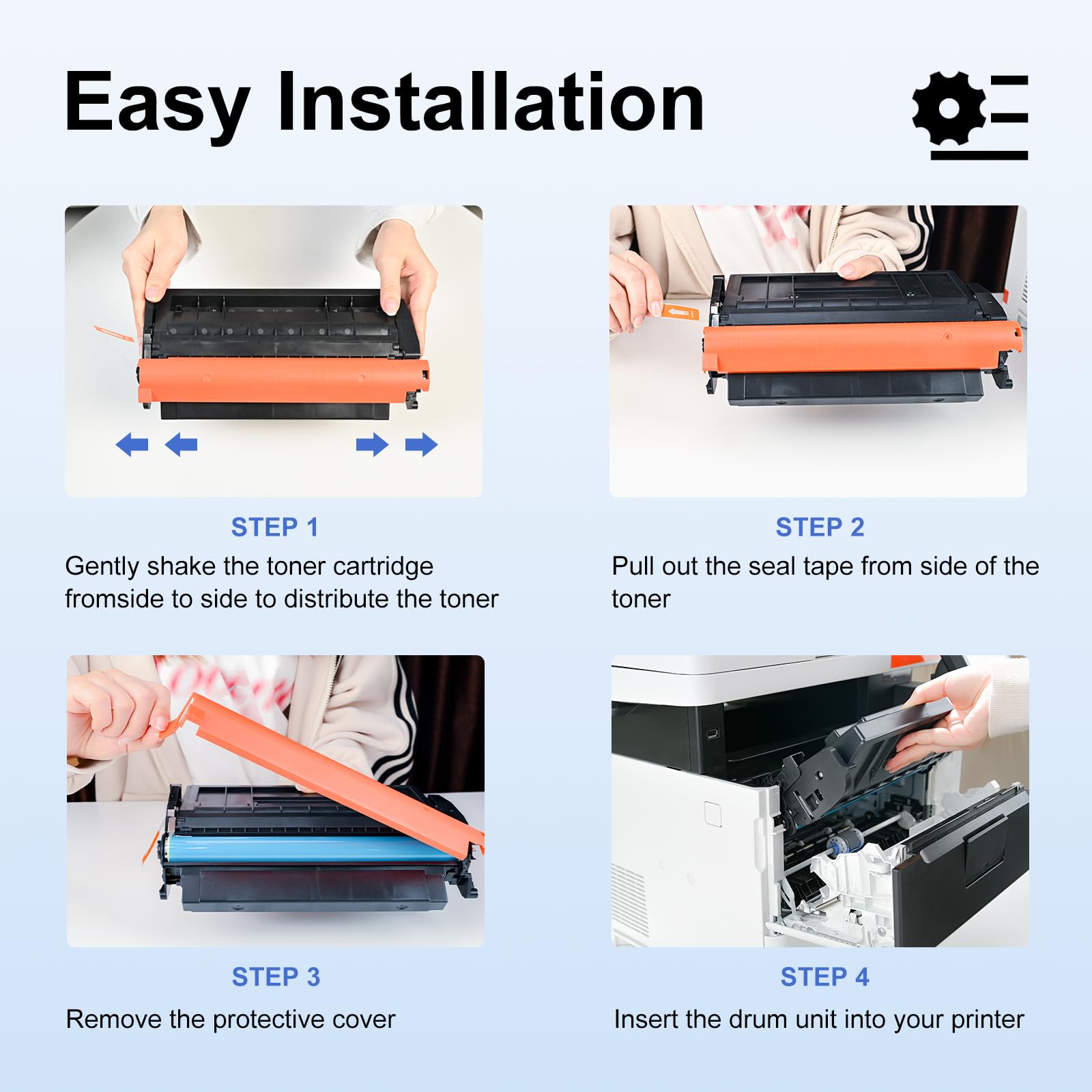 Easy Installation

STEP 1
Gently shake the toner cartridge fromside to side to distribute the toner

STEP 2
Pull out the seal tape from side of the toner

STEP 3
Remove the protective cover

STEP 4
Insert the drum unit into your printer