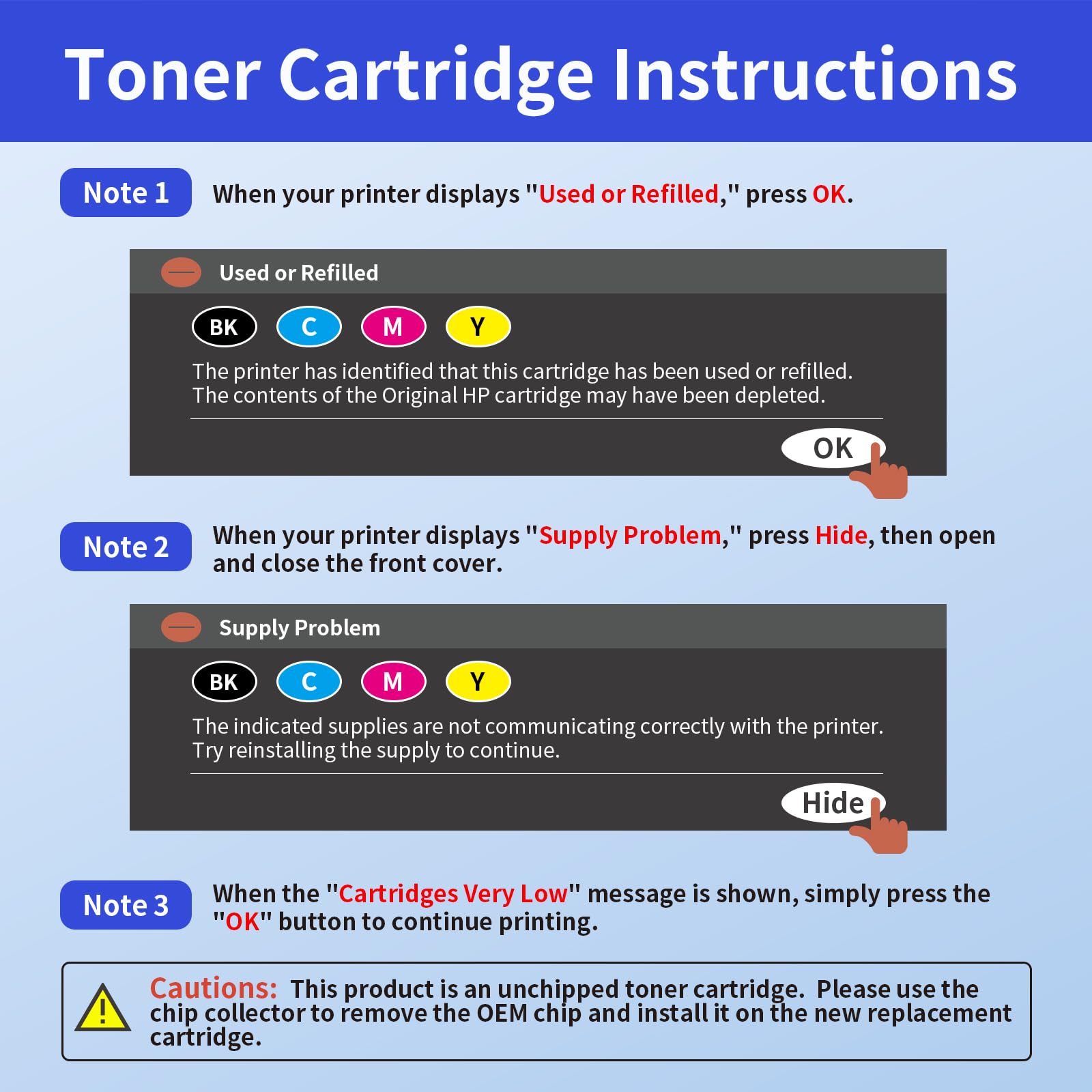 Toner Cartridge Instructions

Note 1 When your printer displays "Used or Refilled," press OK.

Used or Refilled

BK C M Y

The printer has identified that this cartridge has been used or refilled. The contents of the Original HP cartridge may have been depleted.

OK

Note 2 When your printer displays "Supply Problem," press Hide, then open and close the front cover.

Supply Problem

BK C M Y

The indicated supplies are not communicating correctly with the printer. Try reinstalling the supply to continue.

Hide

Note 3 When the "Cartridges Very Low" message is shown, simply press the "OK" button to continue printing.

Cautions: This product is an unchipped toner cartridge. Please use the chip collector to remove the OEM chip and install it on the new replacement cartridge.